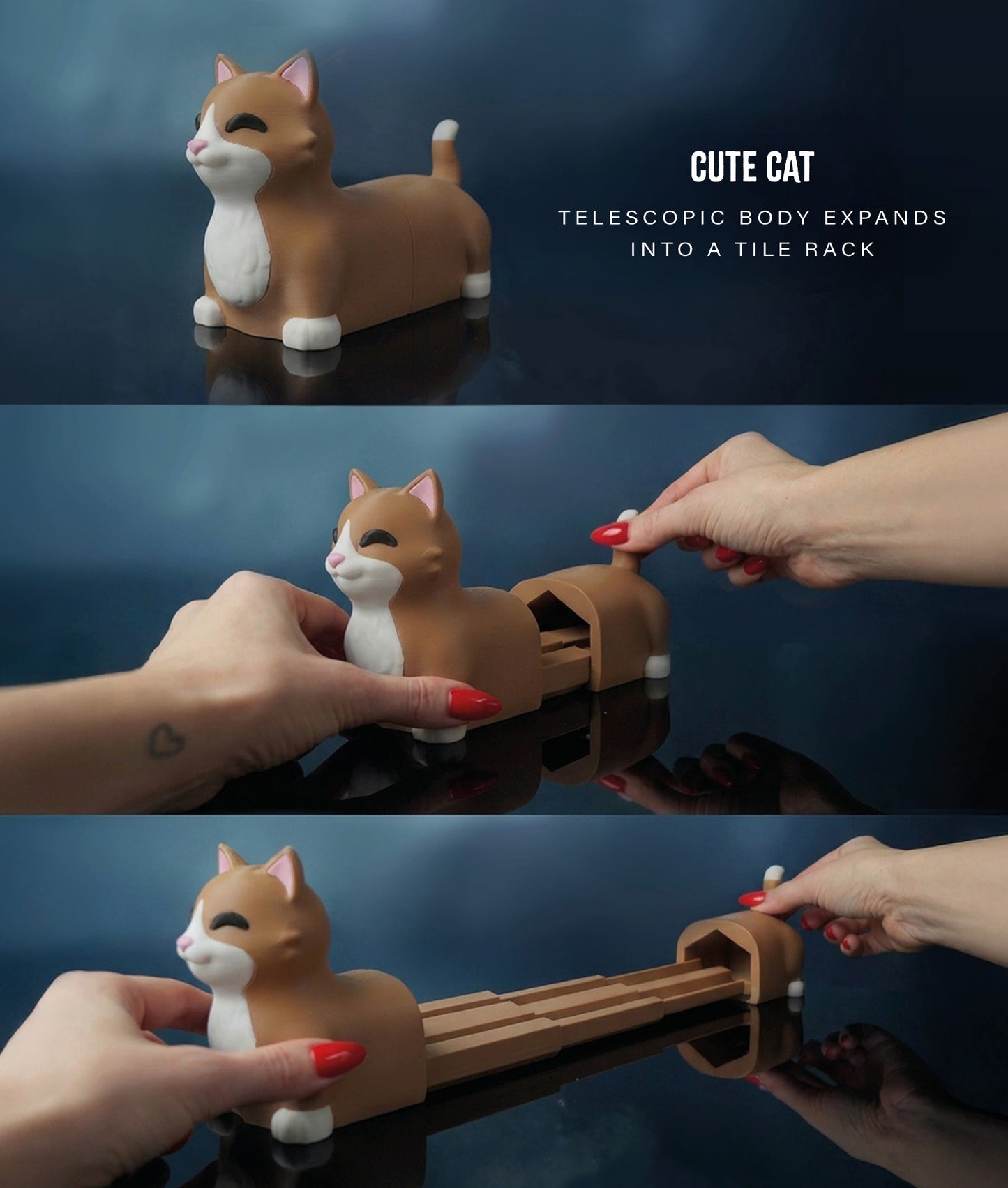 CUTE CAT

TELESCOPIC BODY EXPANDS INTO A TILE RACK